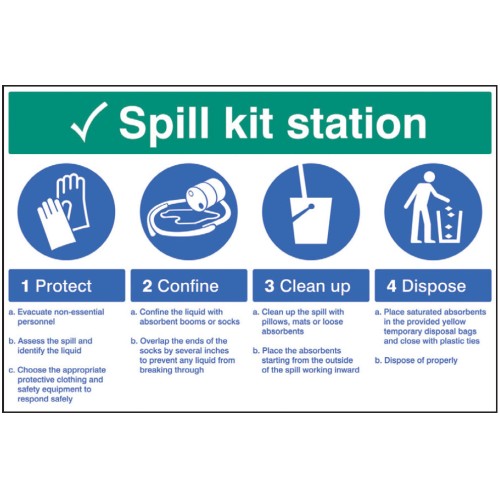 ✓ Spill kit station

1 Protect

a. Evacuate non-essential personnel

b. Assess the spill and identify the liquid

c. Choose the appropriate protective clothing and safety equipment to respond safely

2 Confine

a. Confine the liquid with absorbent booms or socks

b. Overlap the ends of the socks by several inches to prevent any liquid from breaking through

3 Clean up

a. Clean up the spill with pillows, mats or loose absorbents

b. Place the absorbents starting from the outside of the spill working inward

4 Dispose

a. Place saturated absorbents in the provided yellow temporary disposal bags and close with plastic ties

b. Dispose of properly