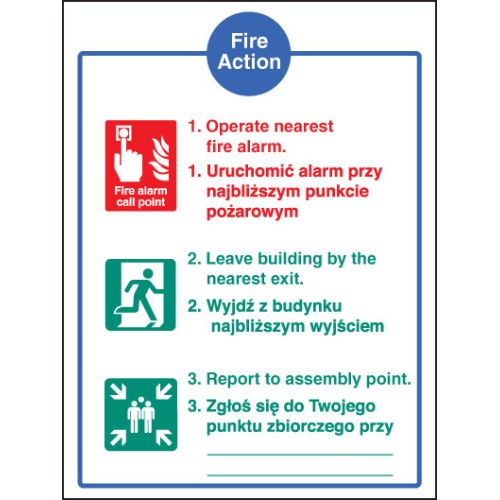 Fire Action

Fire alarm call point

1. Operate nearest fire alarm.

1. Uruchomić alarm przy najbliższym punkcie pożarowym

2. Leave building by the nearest exit.

2. Wyjdź z budynku najbliższym wyjściem

3. Report to assembly point.

3. Zgłoś się do Twojego punktu zbiorczego przy