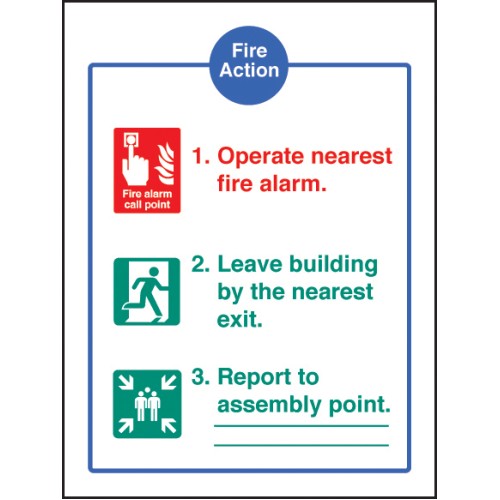 Fire Action

Fire alarm call point

1. Operate nearest fire alarm.

2. Leave building by the nearest exit.

3. Report to assembly point.